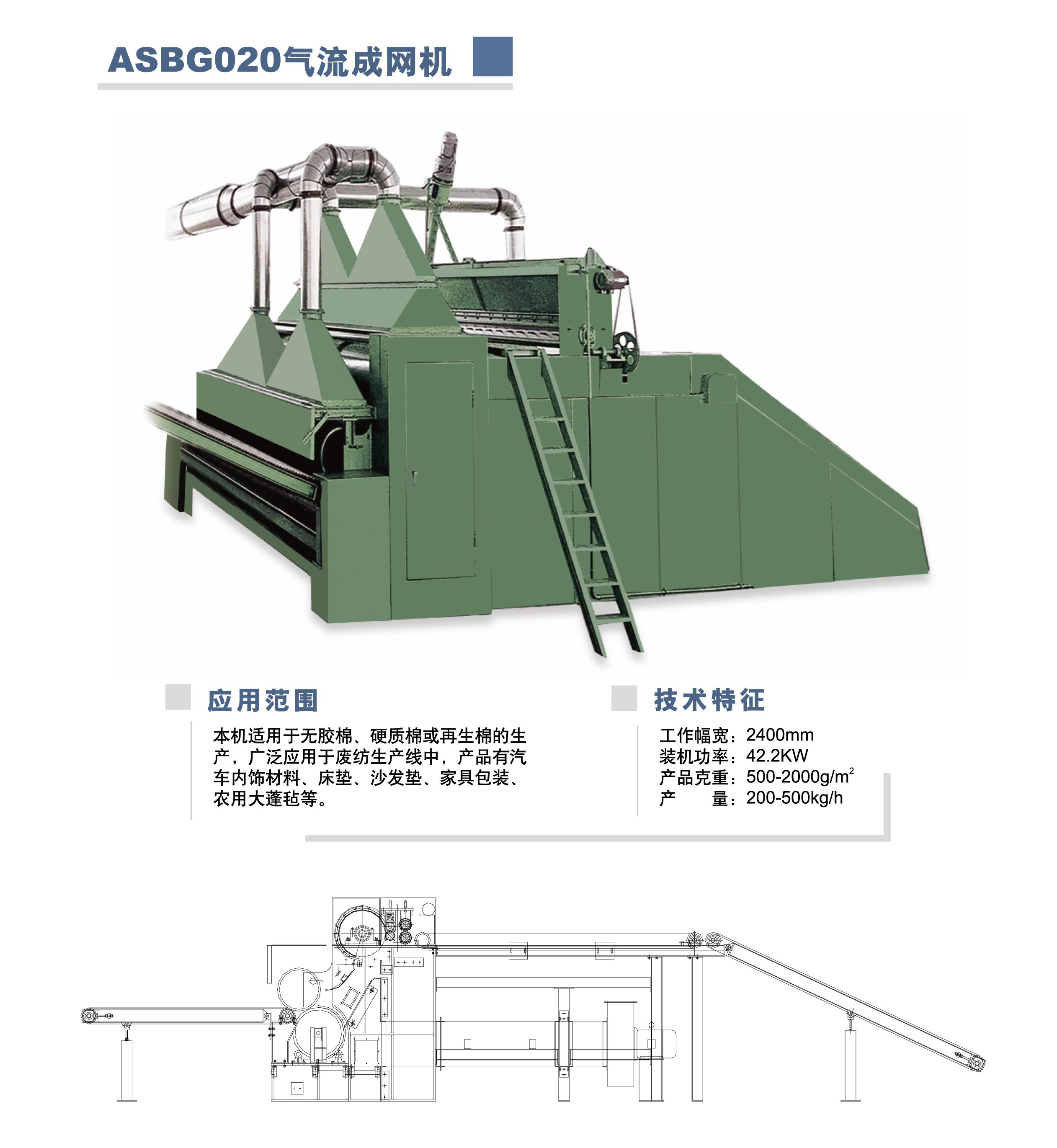 ASBG020气流成网机

应用范围

本机适用于无胶棉、硬质棉或再生棉的生产，广泛应用于废纺生产线中，产品有汽车内饰材料、床垫、沙发垫、家具包装、农用大蓬毡等。

技术特征

工作幅宽：2400mm
装机功率：42.2KW
产品克重：500-2000g/m$^2$
产　　量：200-500kg/h